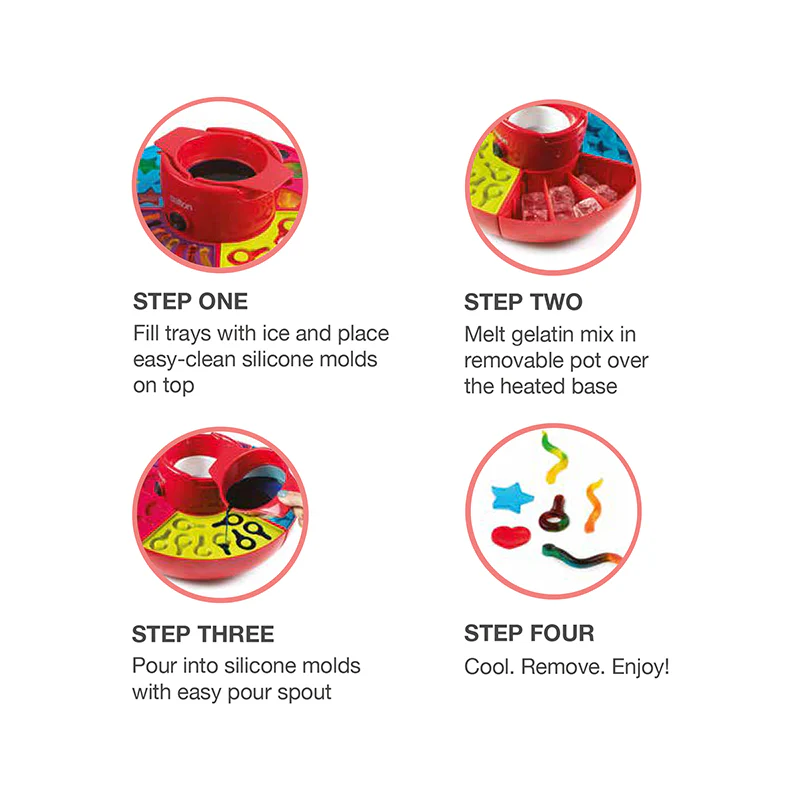 STEP ONE
Fill trays with ice and place easy-clean silicone molds on top

STEP TWO
Melt gelatin mix in removable pot over the heated base

STEP THREE
Pour into silicone molds with easy pour spout

STEP FOUR
Cool. Remove. Enjoy!